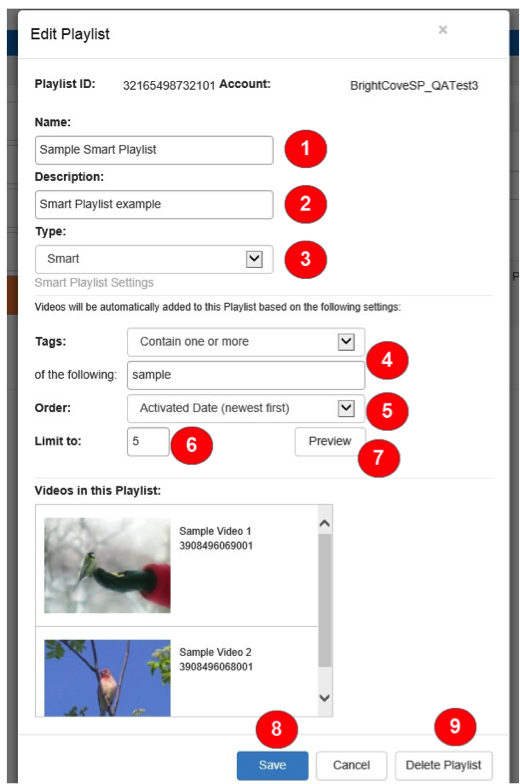 Edit Playlist

×

Playlist ID: 32165498732101 Account: BrightCoveSP_QATest3

Name:

Sample Smart Playlist

1

Description:

Smart Playlist example

2

Type:

Smart

3

Smart Playlist Settings

Videos will be automatically added to this Playlist based on the following settings:

Tags: Contain one or more

4

of the following: sample

Order: Activated Date (newest first)

5

Limit to: 5

6

Preview

7

Videos in this Playlist:

Sample Video 1
3908496069001

Sample Video 2
3908496068001

8

9

Save

Cancel

Delete Playlist